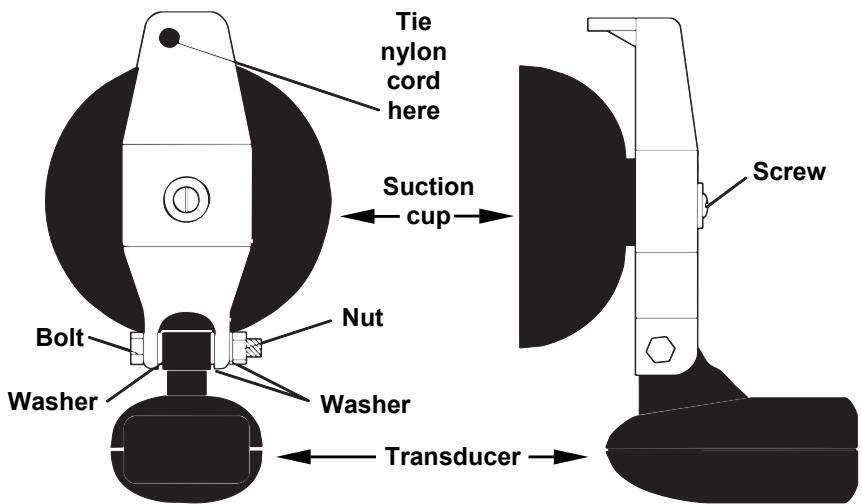 Tie nylon cord here

Suction cup

Screw

Bolt

Nut

Washer

Washer

Transducer