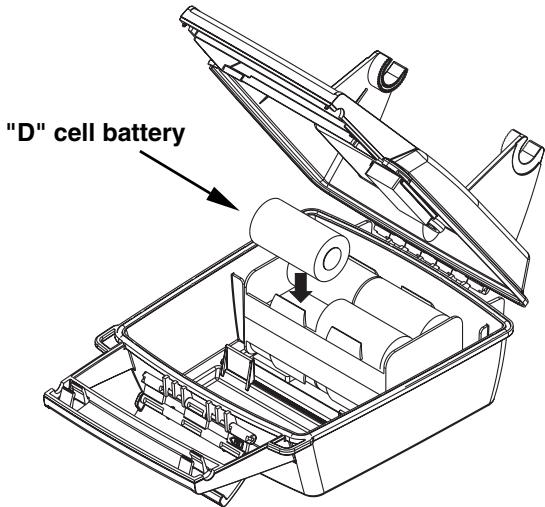 "D" cell battery