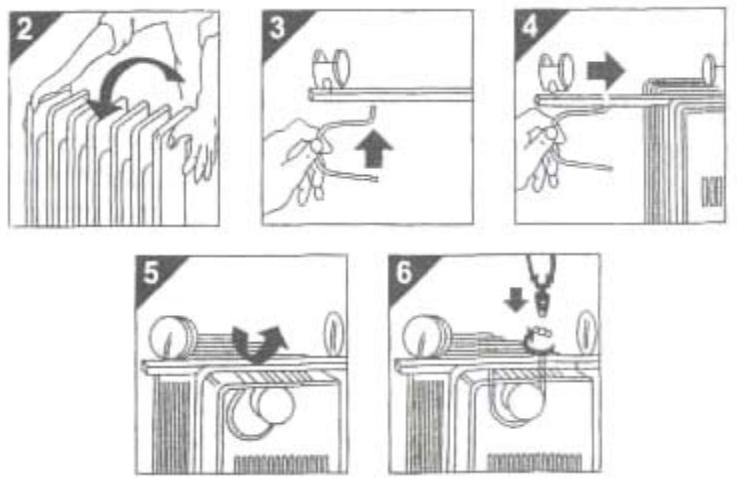 2
3
4
5
6