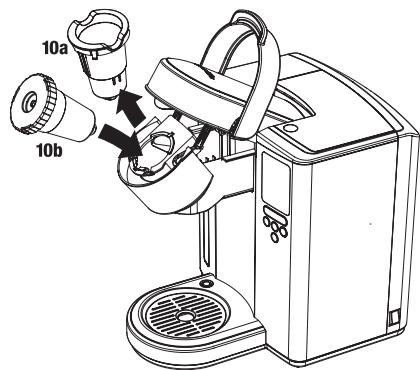 10a

10b