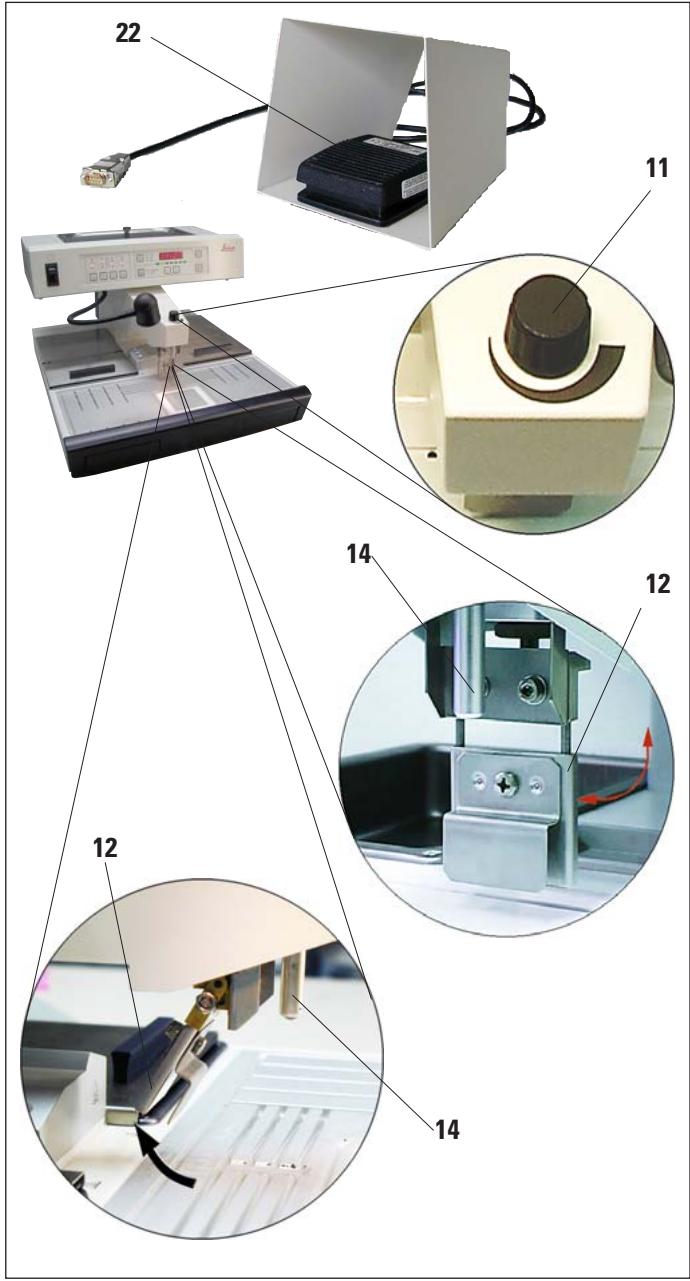 22

11

14

12

12

14