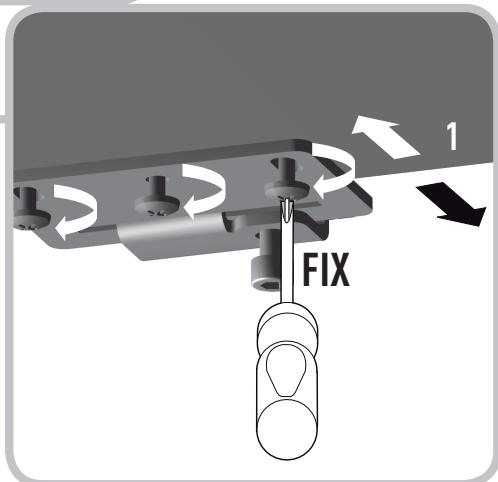 1

FIX