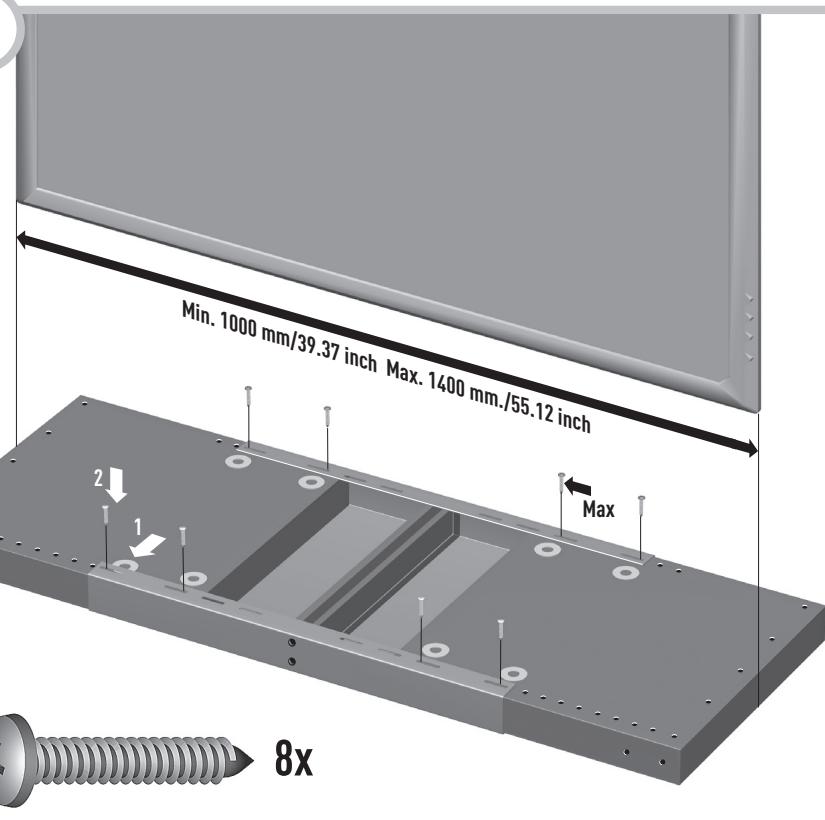 Min. 1000 mm/39.37 inch Max. 1400 mm./55.12 inch

2

1

Max

8x