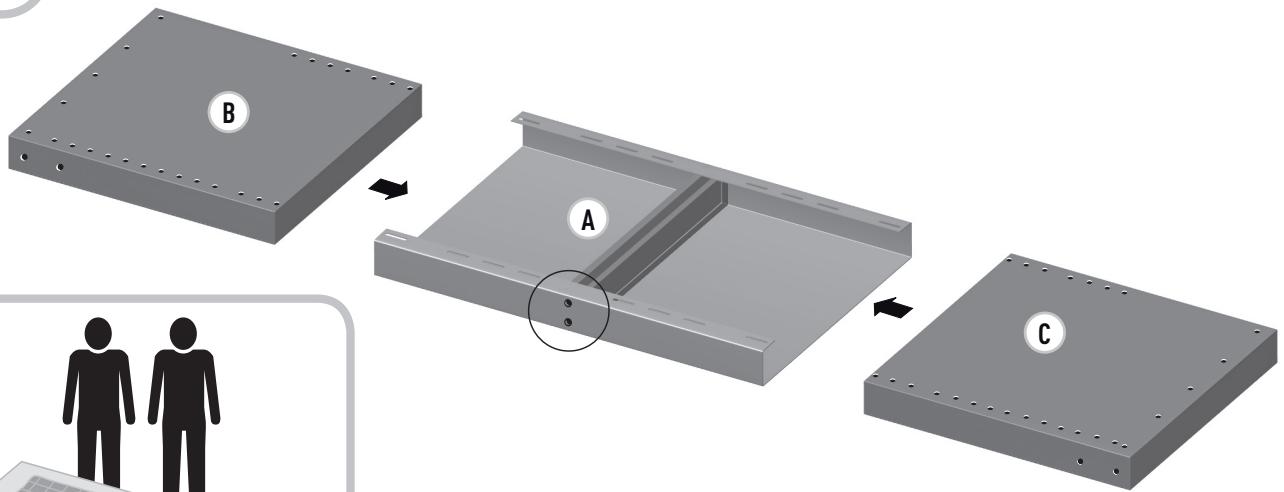 B

A

C