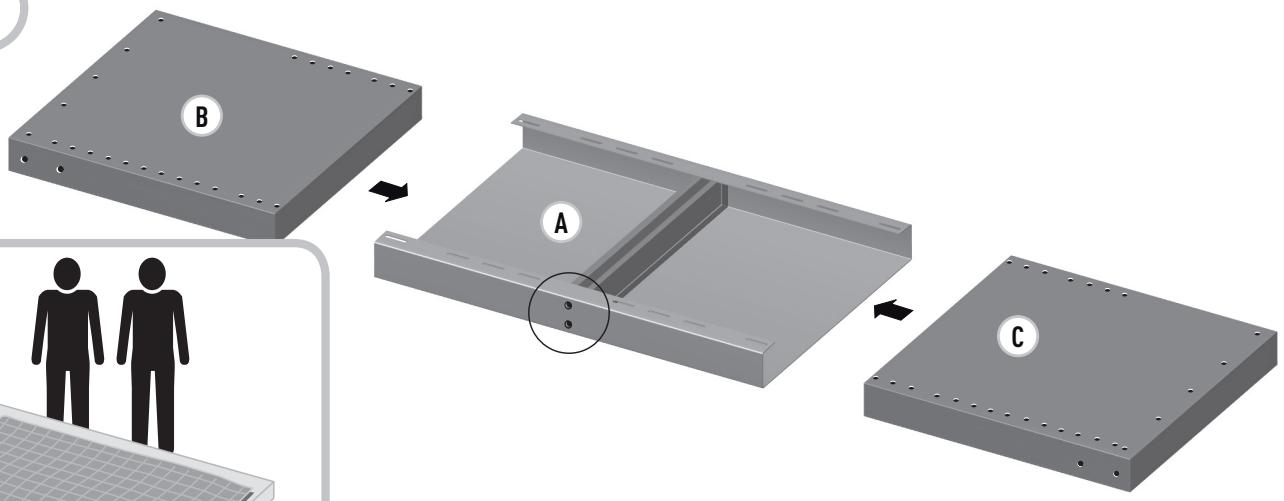 B

A

C