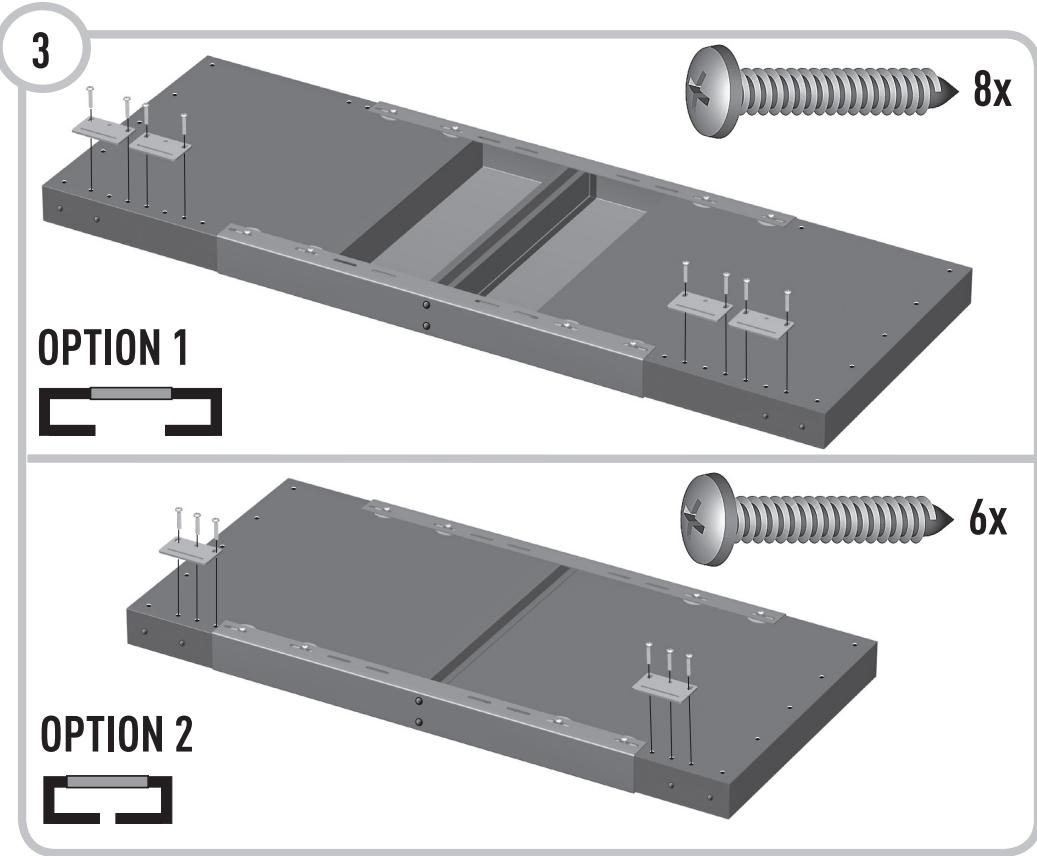 3

8x

OPTION 1

6x

OPTION 2