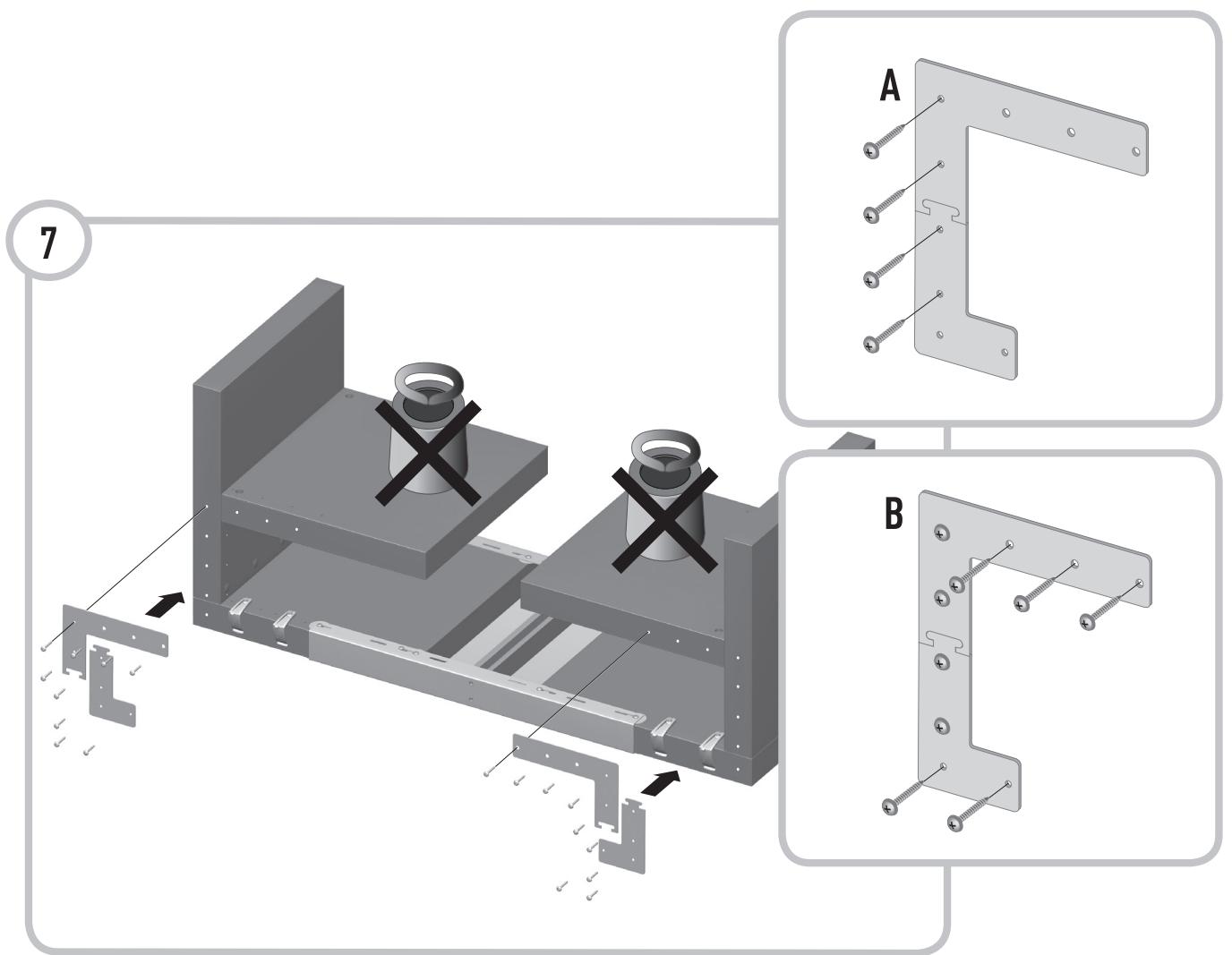 7

A

B