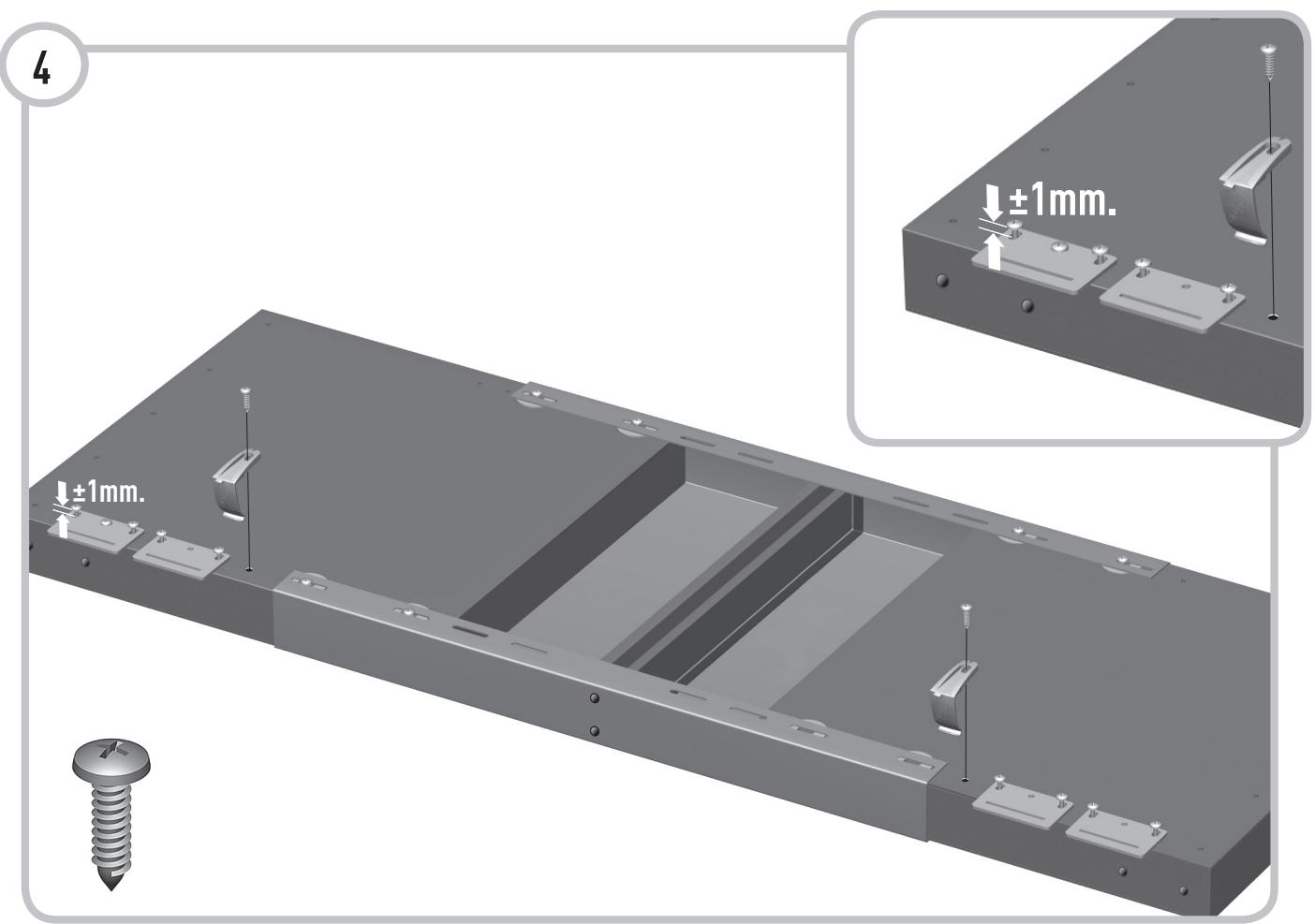 4

±1mm.

±1mm.