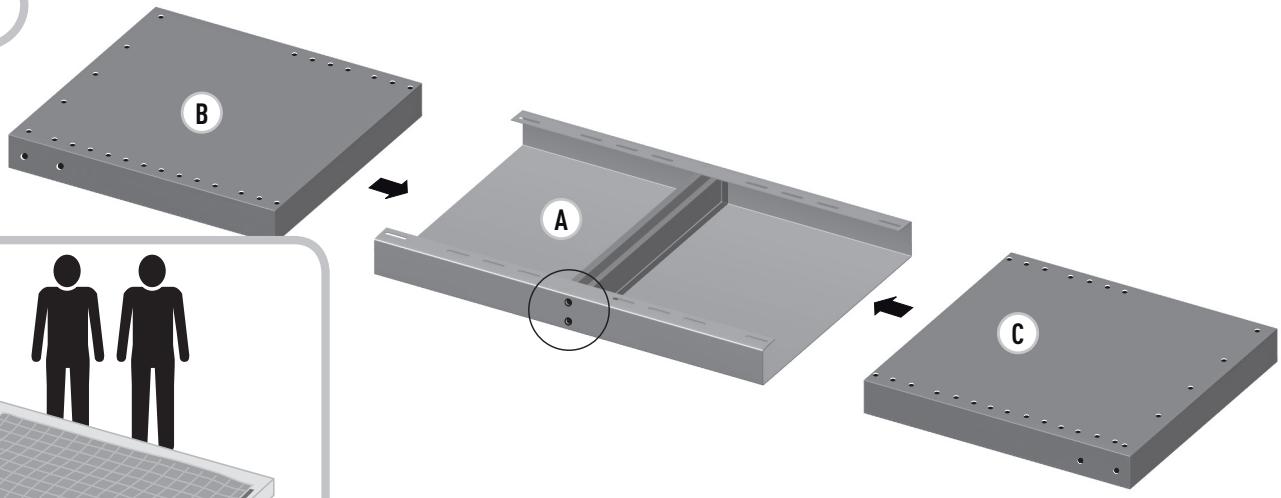 B

A

C