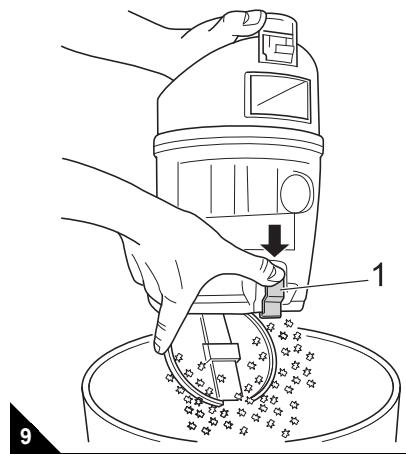 1
9