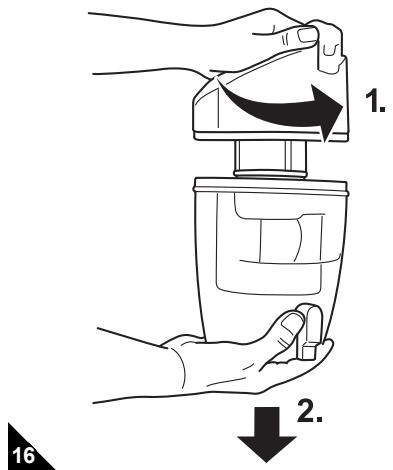 1.

2.

16