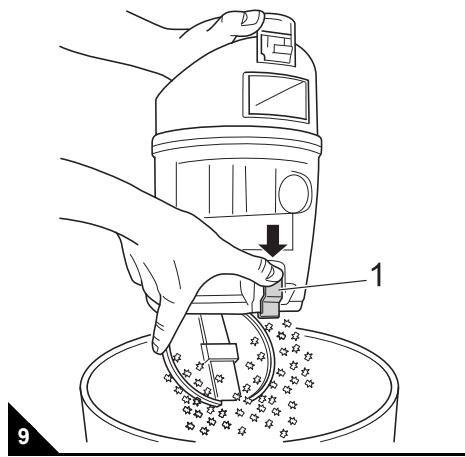 1

9