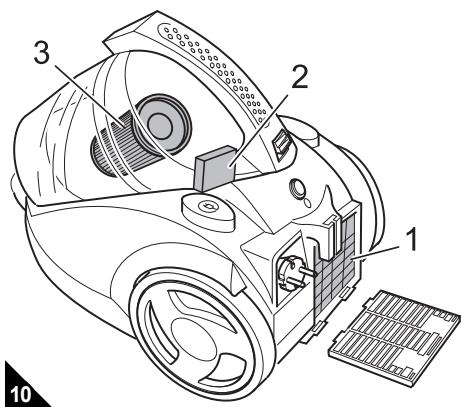 3
2
1
10