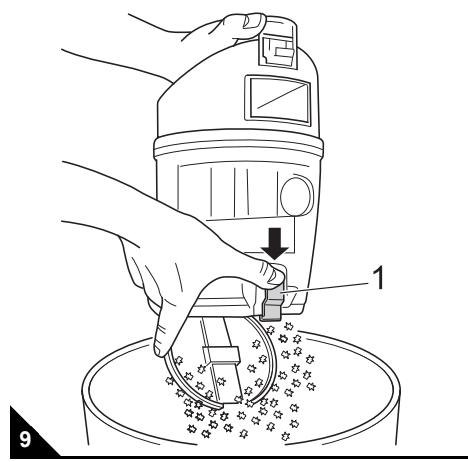 1

9