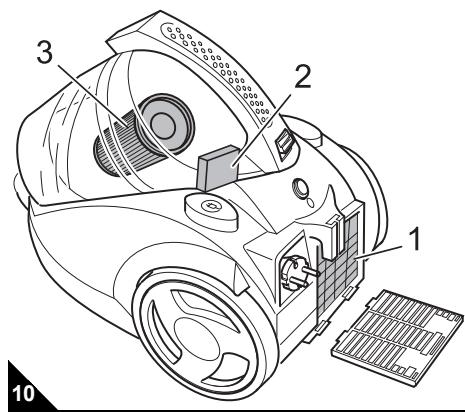 3
2
1
10