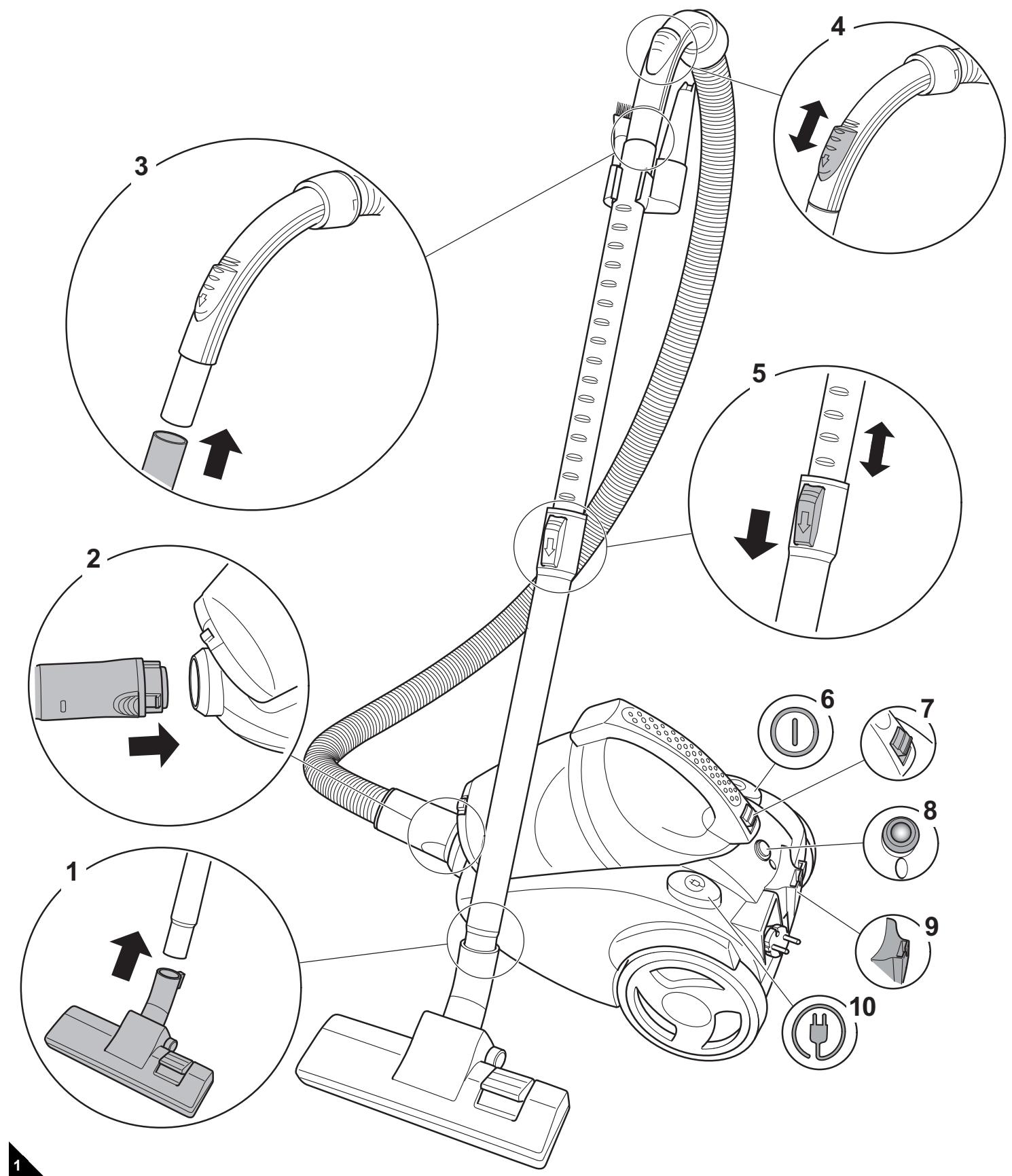 4
3
5
2
6
7
8
1
9
10
1