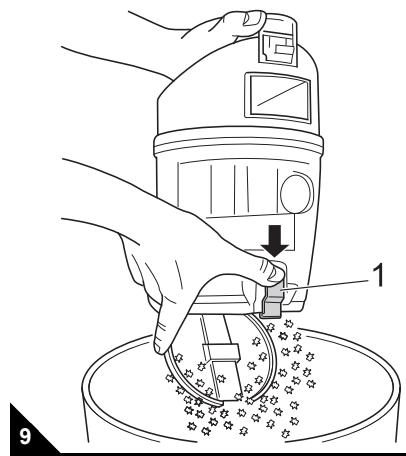 1

9