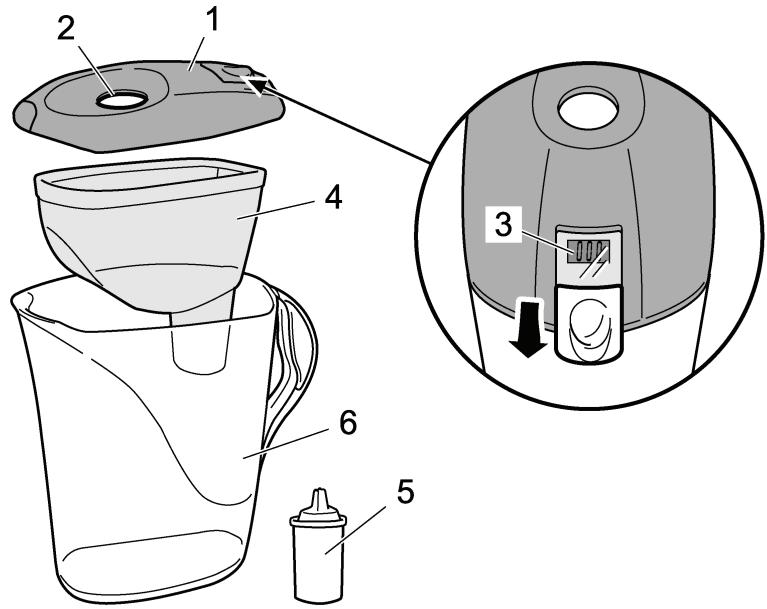 2
1
4
3
6
5