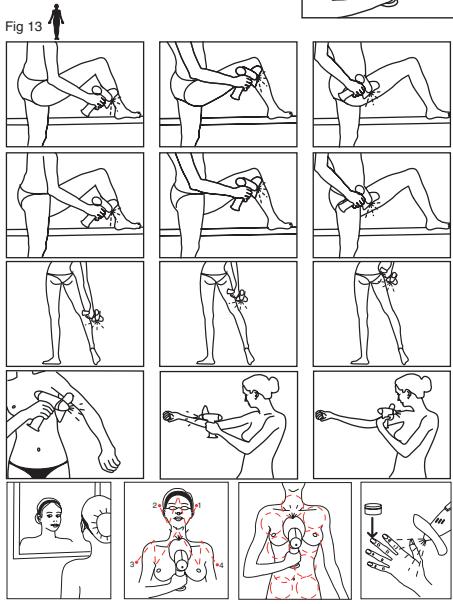 Fig 13

2 1

3 4