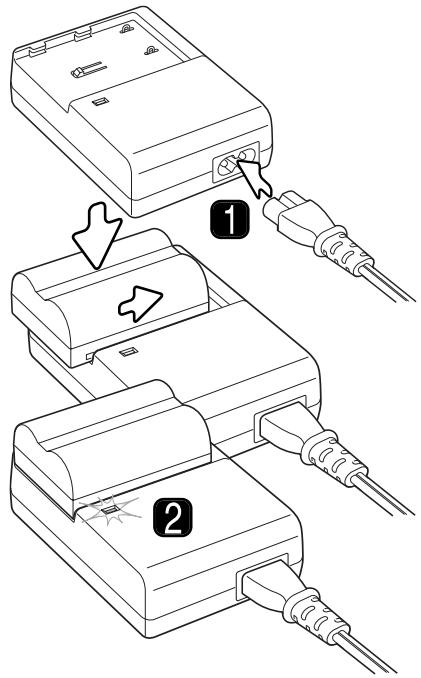 1

2