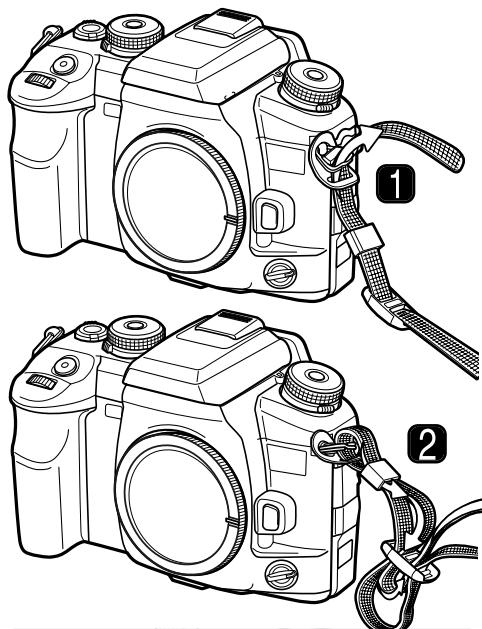 1

2