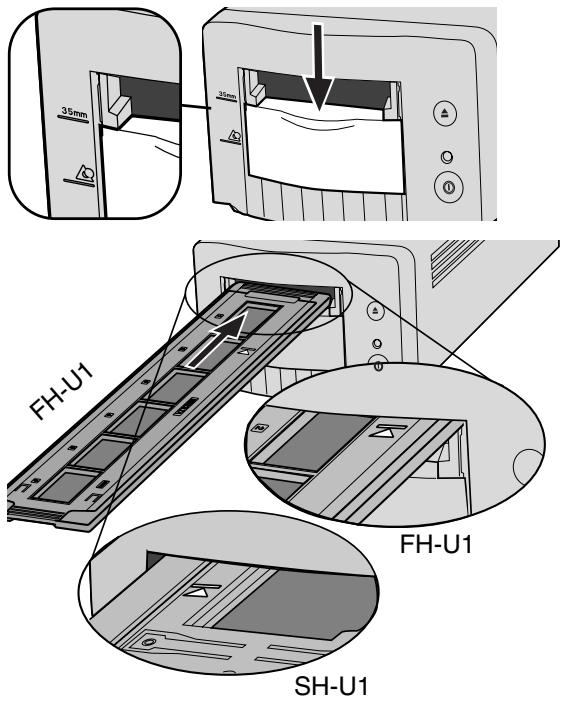 35mm

35mm

FH-U1

FH-U1

SH-U1