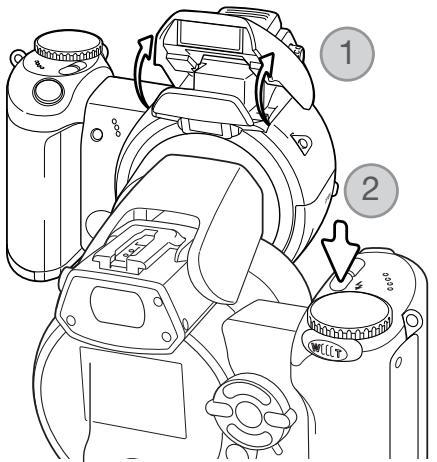 1

2

W T