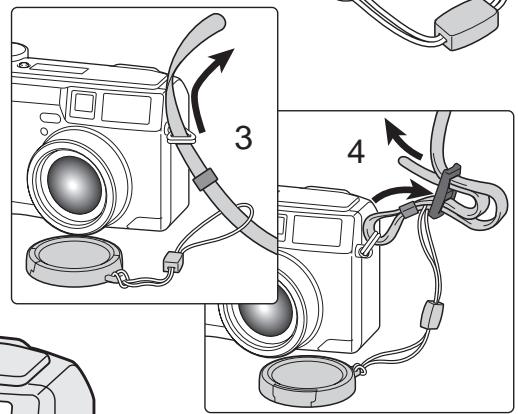 3

4