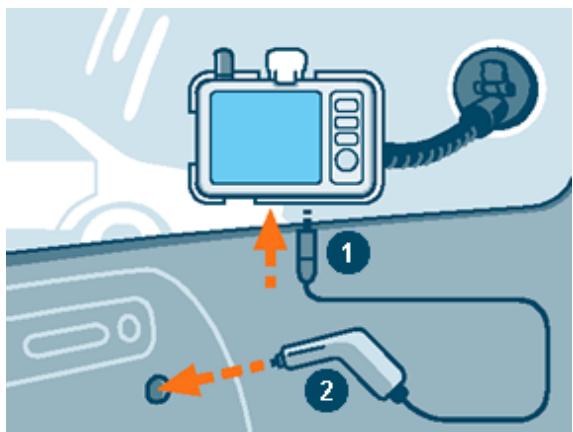 1

2