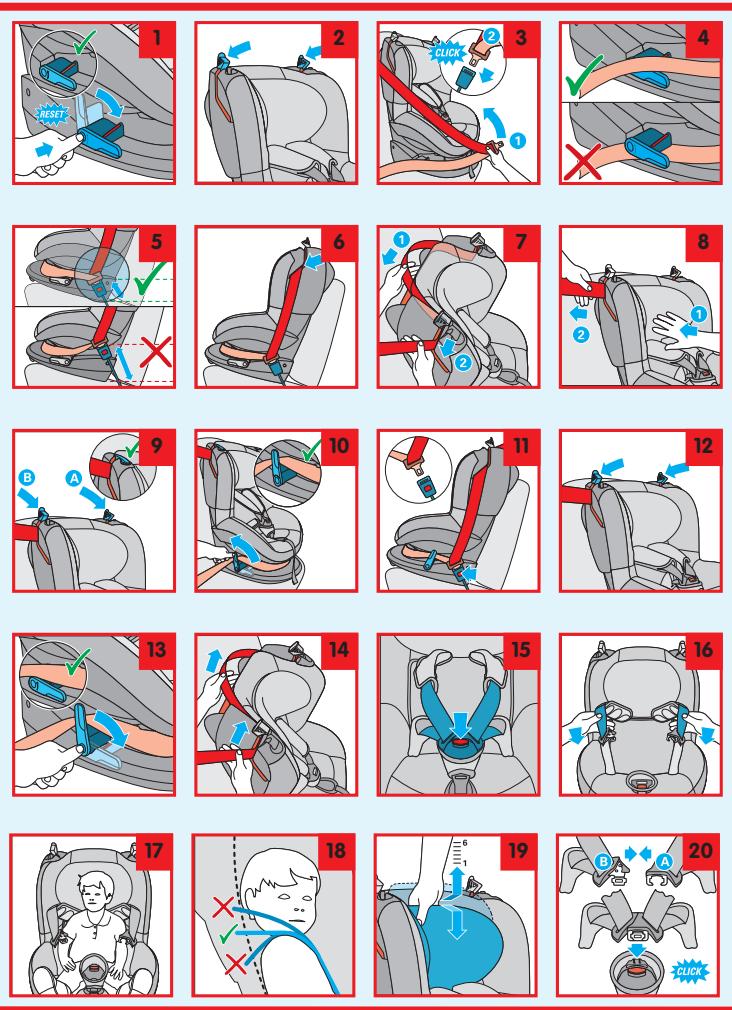 1
RESET
2
3
CLICK
2
1
4
5
6
7
1
2
8
1
2
9
B
A
10
11
12
13
14
15
16
17
18
19
6
1
20
B
A
CLICK