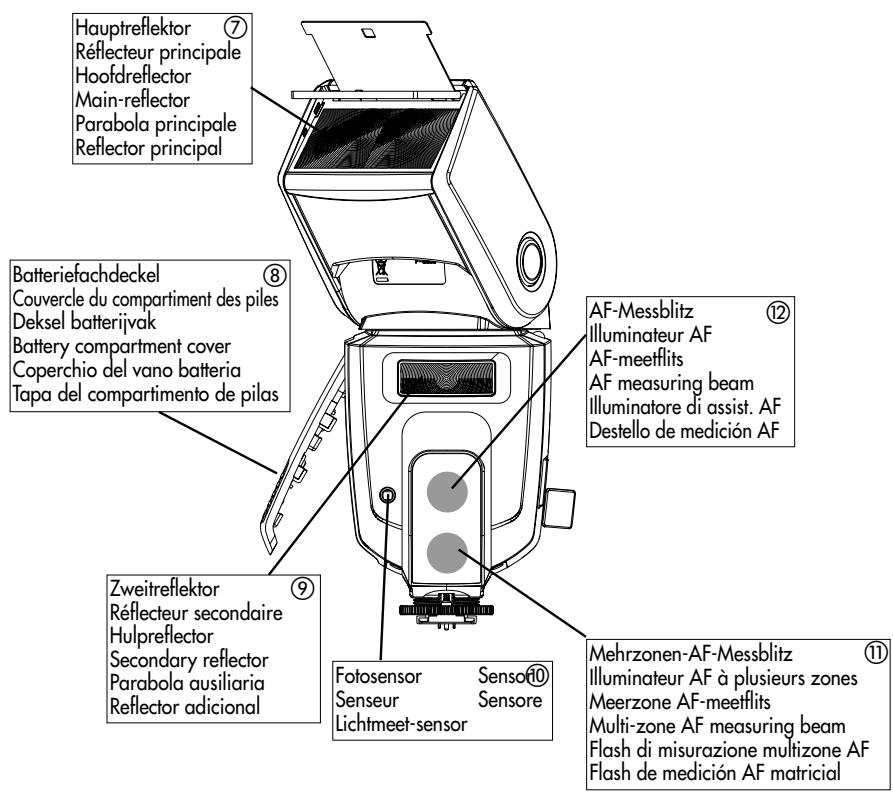 Hauptreflektor ⑦
Réflecteur principale
Hoofdreflector
Main-reflector
Parabola principale
Reflector principal

Batteriefachdeckel ⑧
Couvercle du compartiment des piles
Deksel batterijvak
Battery compartment cover
Coperchio del vano batteria
Tapa del compartimento de pilas

AF-Messblitz ⑫
Illuminateur AF
AF-meetflits
AF measuring beam
Illuminatore di assist. AF
Destello de medición AF

Zweitreflektor ⑨
Réflecteur secondaire
Hulpreflector
Secondary reflector
Parabola ausiliaria
Reflector adicional

Fotosensor Sensor ⑩
Senseur Sensore
Lichtmeet-sensor

Mehrzonen-AF-Messblitz ⑪
Illuminateur AF à plusieurs zones
Meerzone AF-meetflits
Multi-zone AF measuring beam
Flash di misurazione multizone AF
Flash de medición AF matricial