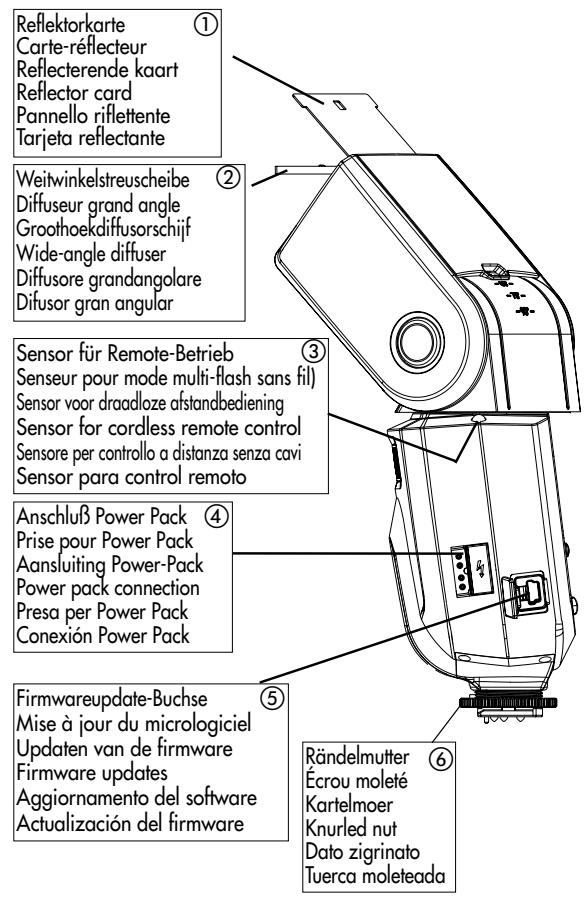 Reflektorkarte ①
Carte-réflecteur
Reflecterende kaart
Reflector card
Pannello riflettente
Tarjeta reflectante

Weitwinkelstreuscheibe ②
Diffuseur grand angle
Groothoekdiffusorschijf
Wide-angle diffuser
Diffusore grandangolare
Difusor gran angular

Sensor für Remote-Betrieb ③
Senseur pour mode multi-flash sans fil)
Sensor voor draadloze afstandbediening
Sensor for cordless remote control
Sensore per controllo a distanza senza cavi
Sensor para control remoto

Anschluß Power Pack ④
Prise pour Power Pack
Aansluiting Power-Pack
Power pack connection
Presa per Power Pack
Conexión Power Pack

Firmwareupdate-Buchse ⑤
Mise à jour du micrologiciel
Updaten van de firmware
Firmware updates
Aggiornamento del software
Actualización del firmware

Rändelmutter ⑥
Écrou moleté
Kartelmoer
Knurled nut
Dato zigrinato
Tuerca moleteada