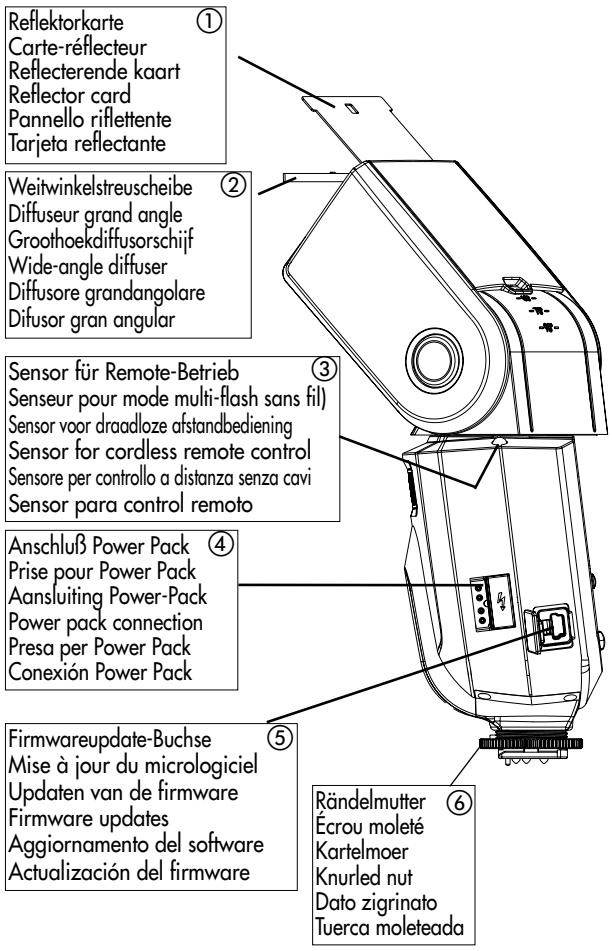 Reflektorkarte ①
Carte-réflecteur
Reflecterende kaart
Reflector card
Pannello riflettente
Tarjeta reflectante

Weitwinkelstreuscheibe ②
Diffuseur grand angle
Groothoekdiffusorschijf
Wide-angle diffuser
Diffusore grandangolare
Difusor gran angular

Sensor für Remote-Betrieb ③
Senseur pour mode multi-flash sans fil)
Sensor voor draadloze afstandbediening
Sensor for cordless remote control
Sensore per controllo a distanza senza cavi
Sensor para control remoto

Anschluß Power Pack ④
Prise pour Power Pack
Aansluiting Power-Pack
Power pack connection
Presa per Power Pack
Conexión Power Pack

Firmwareupdate-Buchse ⑤
Mise à jour du micrologiciel
Updaten van de firmware
Firmware updates
Aggiornamento del software
Actualización del firmware

Rändelmutter ⑥
Écrou moleté
Kartelmoer
Knurled nut
Dato zigrinato
Tuerca moleteada