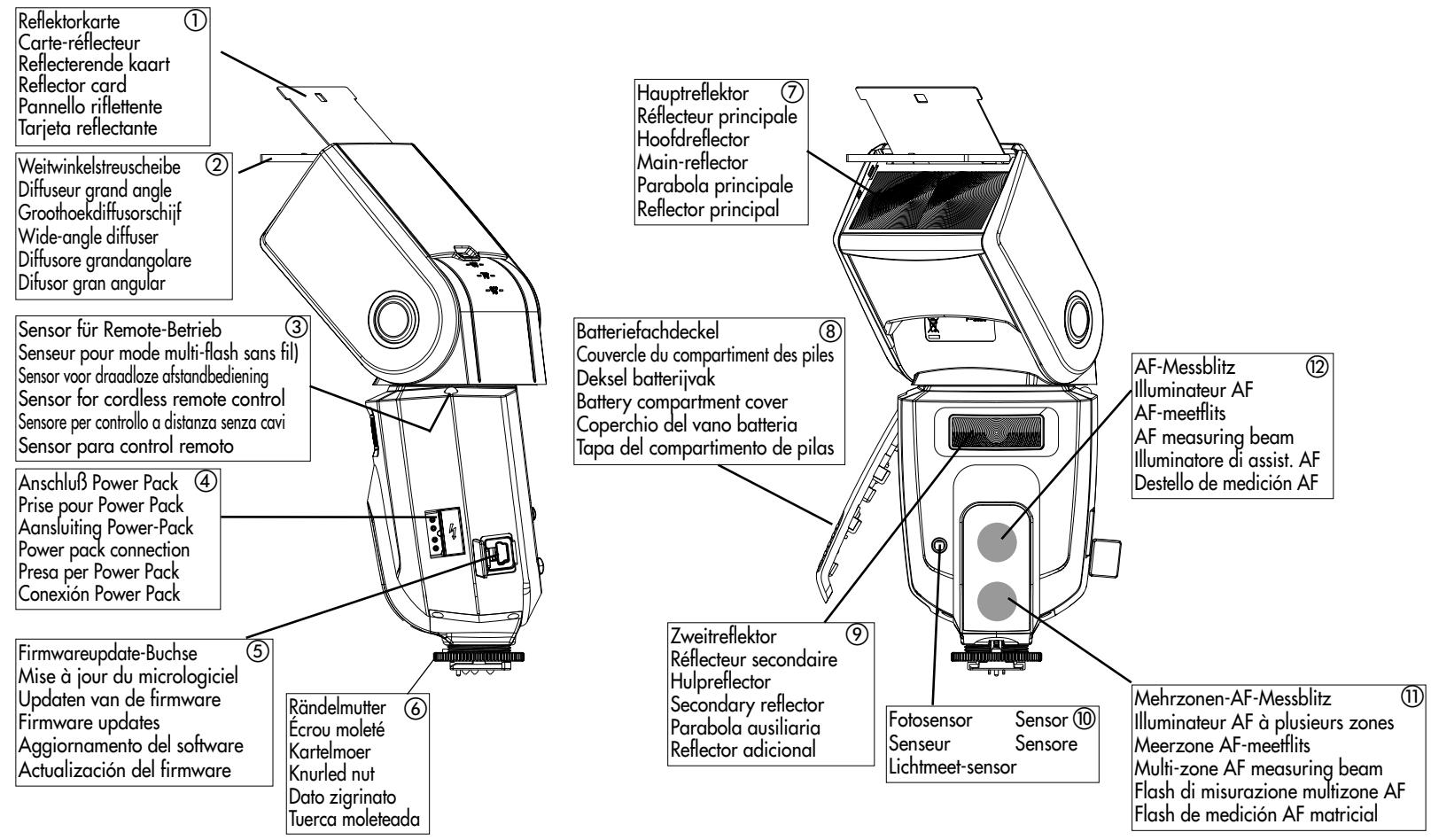 Reflektorkarte ①
Carte-réflecteur
Reflecterende kaart
Reflector card
Pannello riflettente
Tarjeta reflectante

Weitwinkelstreuscheibe ②
Diffuseur grand angle
Groothoekdiffusorschijf
Wide-angle diffuser
Diffusore grandangolare
Difusor gran angular

Sensor für Remote-Betrieb ③
Senseur pour mode multi-flash sans fil)
Sensor voor draadloze afstandbediening
Sensor for cordless remote control
Sensore per controllo a distanza senza cavi
Sensor para control remoto

Anschluß Power Pack ④
Prise pour Power Pack
Aansluiting Power-Pack
Power pack connection
Presa per Power Pack
Conexión Power Pack

Firmwareupdate-Buchse ⑤
Mise à jour du micrologiciel
Updaten van de firmware
Firmware updates
Aggiornamento del software
Actualización del firmware

Rändelmutter ⑥
Écrou moleté
Kartelmoer
Knurled nut
Dato zigrinato
Tuerca moleteada

Hauptreflektor ⑦
Réflecteur principale
Hoofdreflector
Main-reflector
Parabola principale
Reflector principal

Batteriefachdeckel ⑧
Couvercle du compartiment des piles
Deksel batterijvak
Battery compartment cover
Coperchio del vano batteria
Tapa del compartimento de pilas

Zweitreflektor ⑨
Réflecteur secondaire
Hulpreflector
Secondary reflector
Parabola ausiliaria
Reflector adicional

Fotosensor Sensor ⑩
Senseur Sensore
Lichtmeet-sensor

Mehrzonen-AF-Messblitz ⑪
Illuminateur AF à plusieurs zones
Meerzone AF-meetflits
Multi-zone AF measuring beam
Flash di misurazione multizone AF
Flash de medición AF matricial

AF-Messblitz ⑫
Illuminateur AF
AF-meetflits
AF measuring beam
Illuminatore di assist. AF
Destello de medición AF