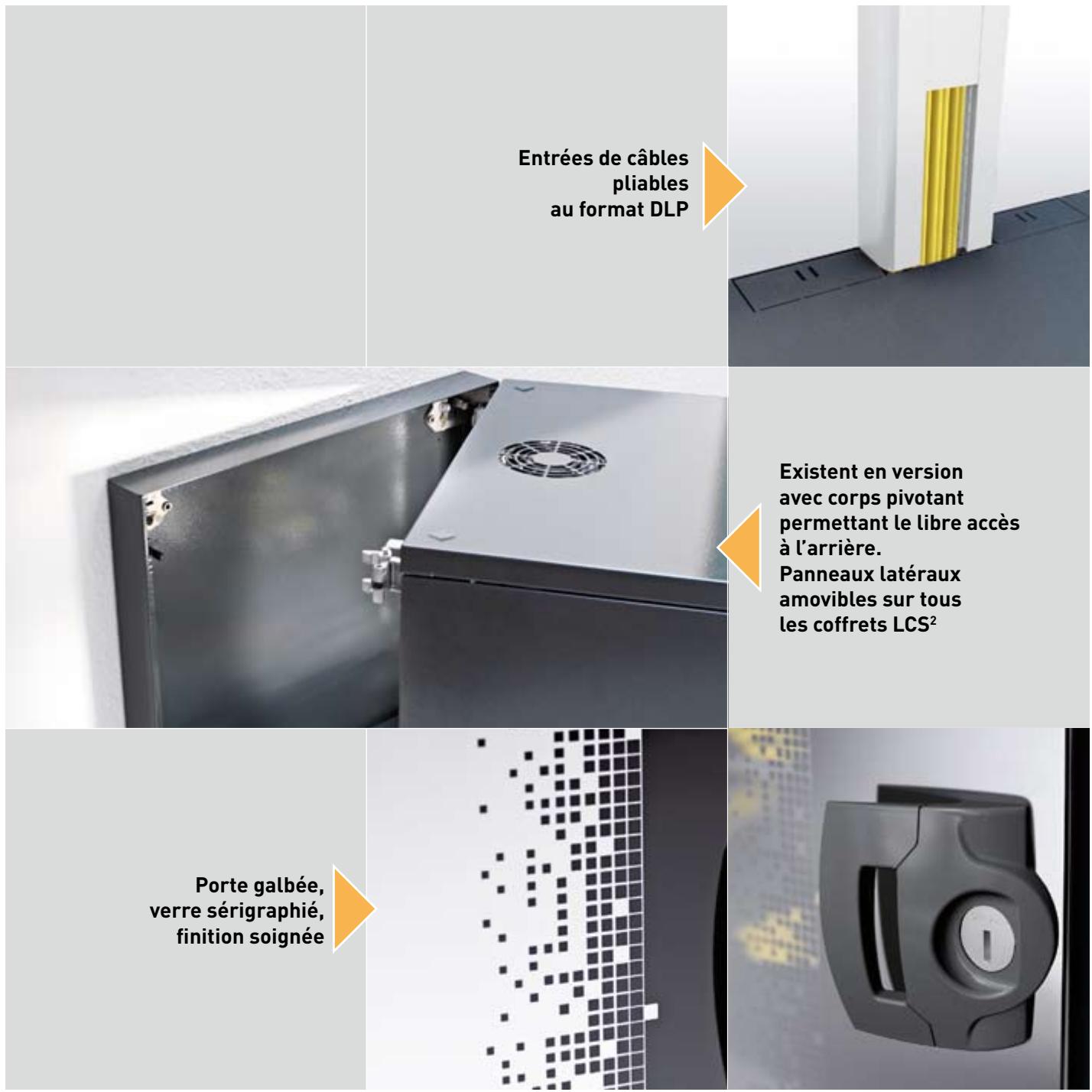 Entrées de câbles pliables au format DLP

Existent en version avec corps pivotant permettant le libre accès à l'arrière.
Panneaux latéraux amovibles sur tous les coffrets LCS$^2$

Porte galbée, verre sérigraphié, finition soignée