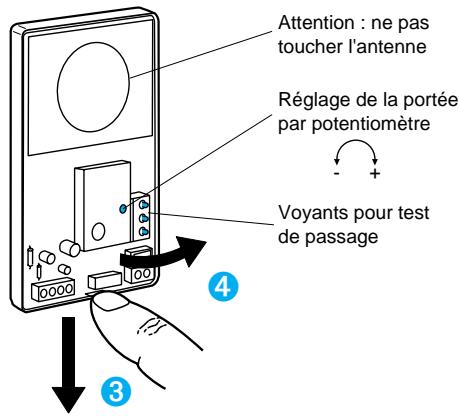 Attention : ne pas toucher l'antenne

Réglage de la portée par potentiomètre

- +

Voyants pour test de passage

4

3