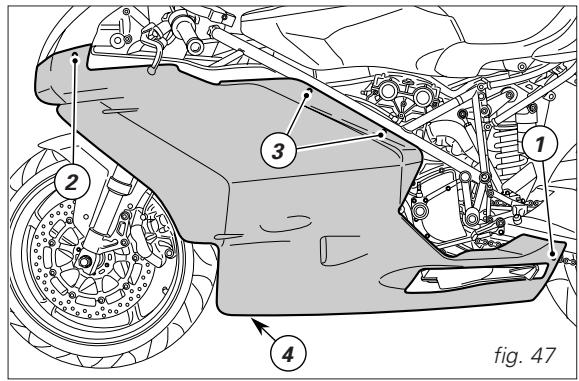 2
3
1
4
fig. 47