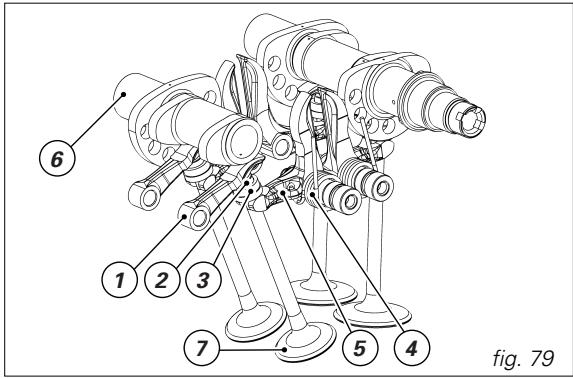 6

1 2 3

7 5 4

fig. 79