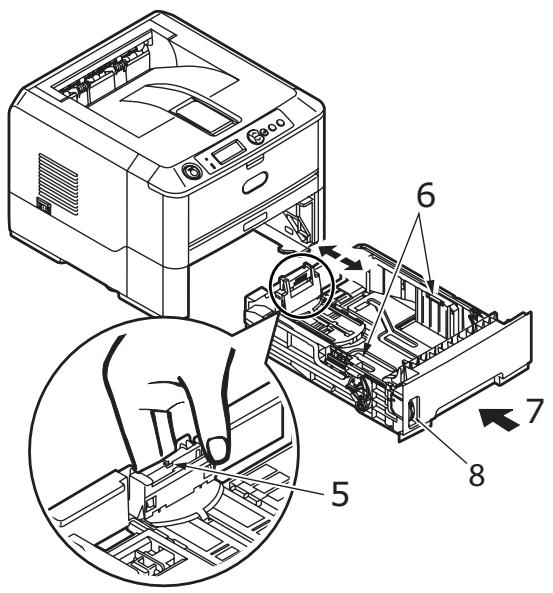 6
7
8
5