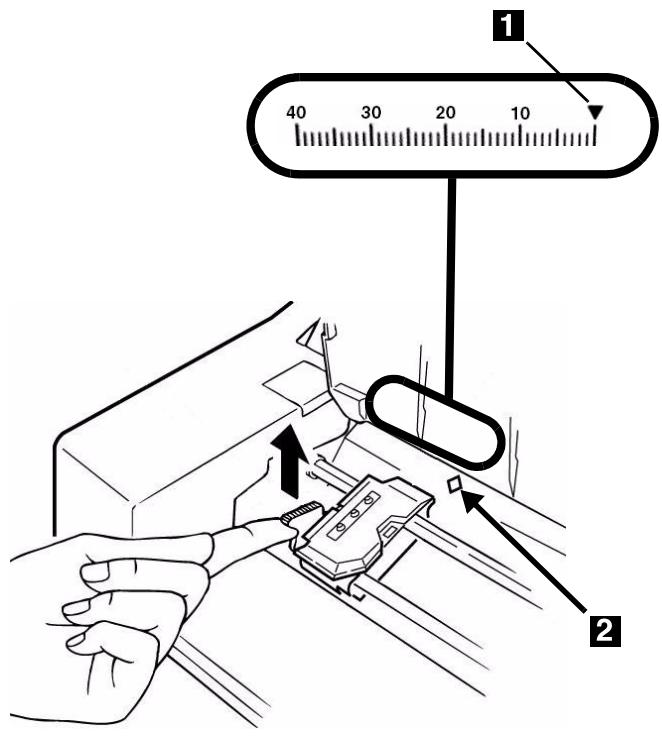 1

40 30 20 10

2