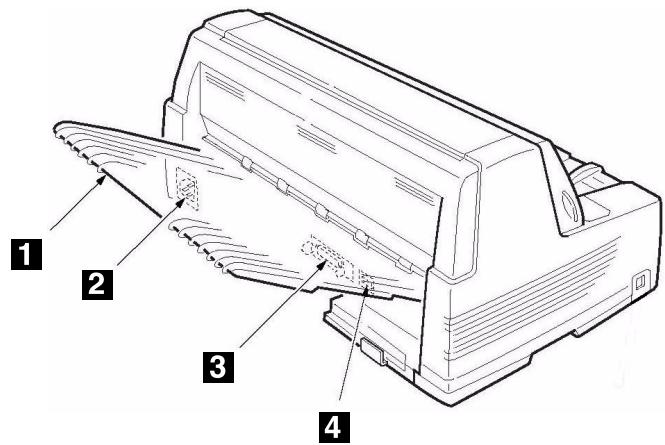 1
2
3
4