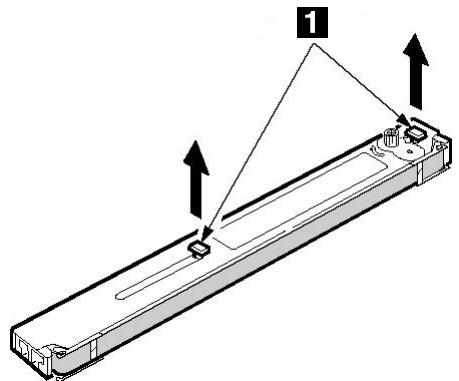 1