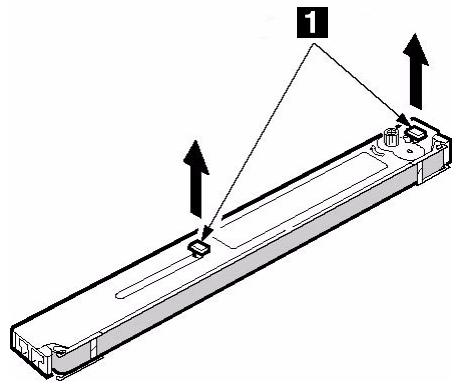 1