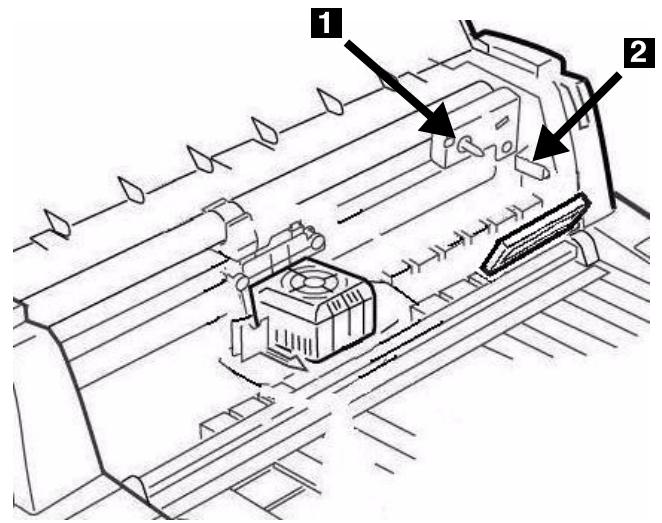 1
2