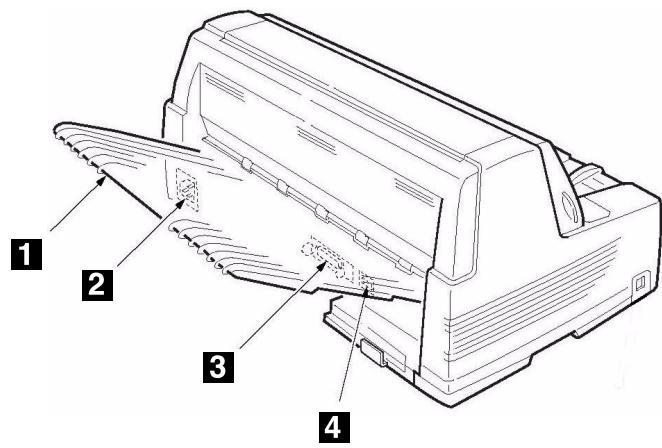 1
2
3
4