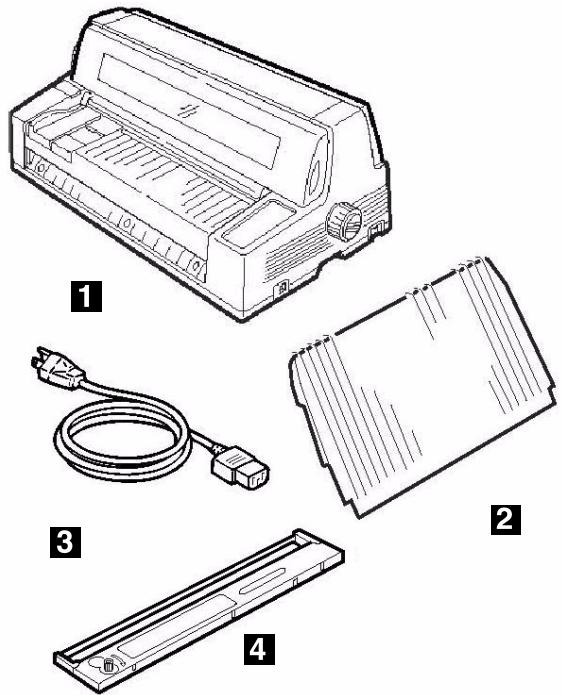 1

2

3

4