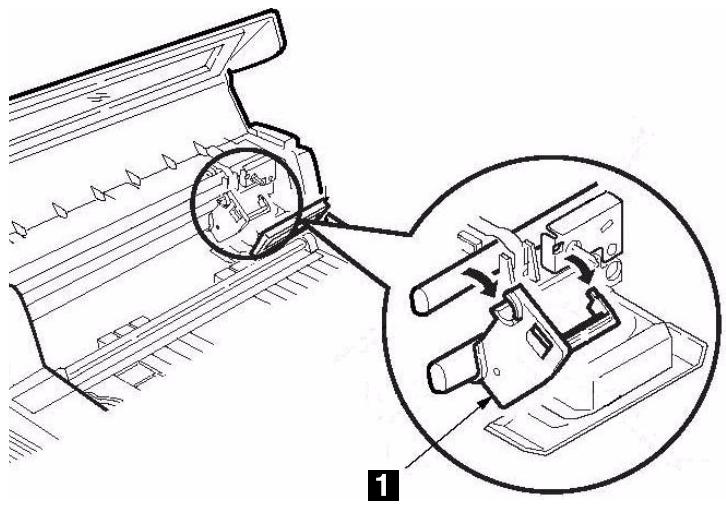 1