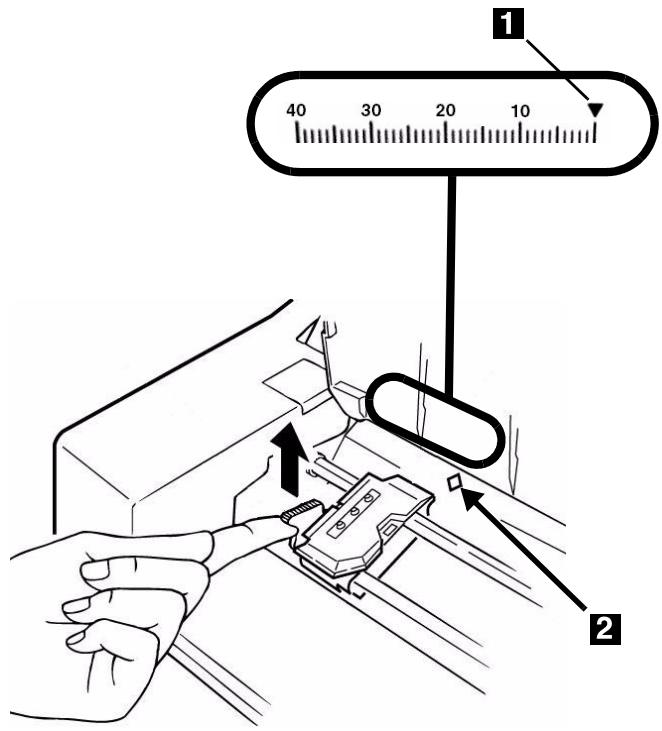 1

40 30 20 10

2