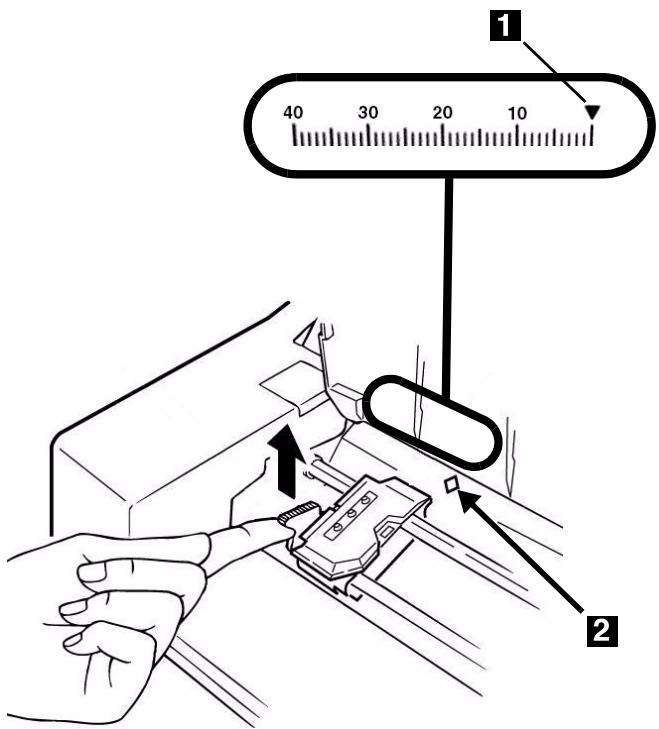 1

40 30 20 10

2