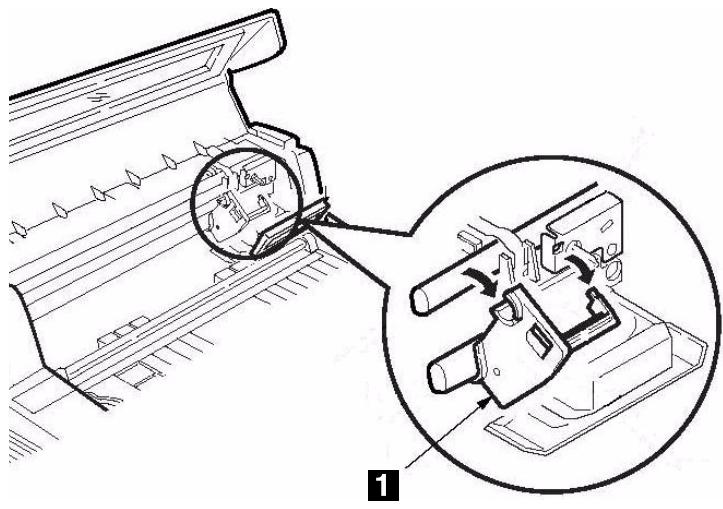 1